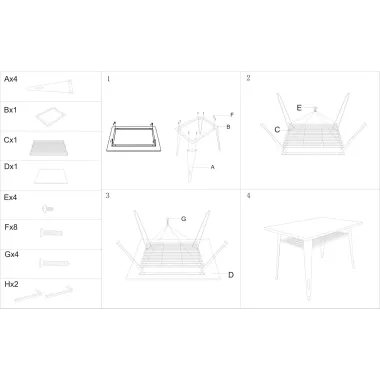 Ax4
Bx1
Cx1
Dx1
Ex4
Fx8
Gx4
Hx2

1
F
B
A

2
E
C

3
G
D

4